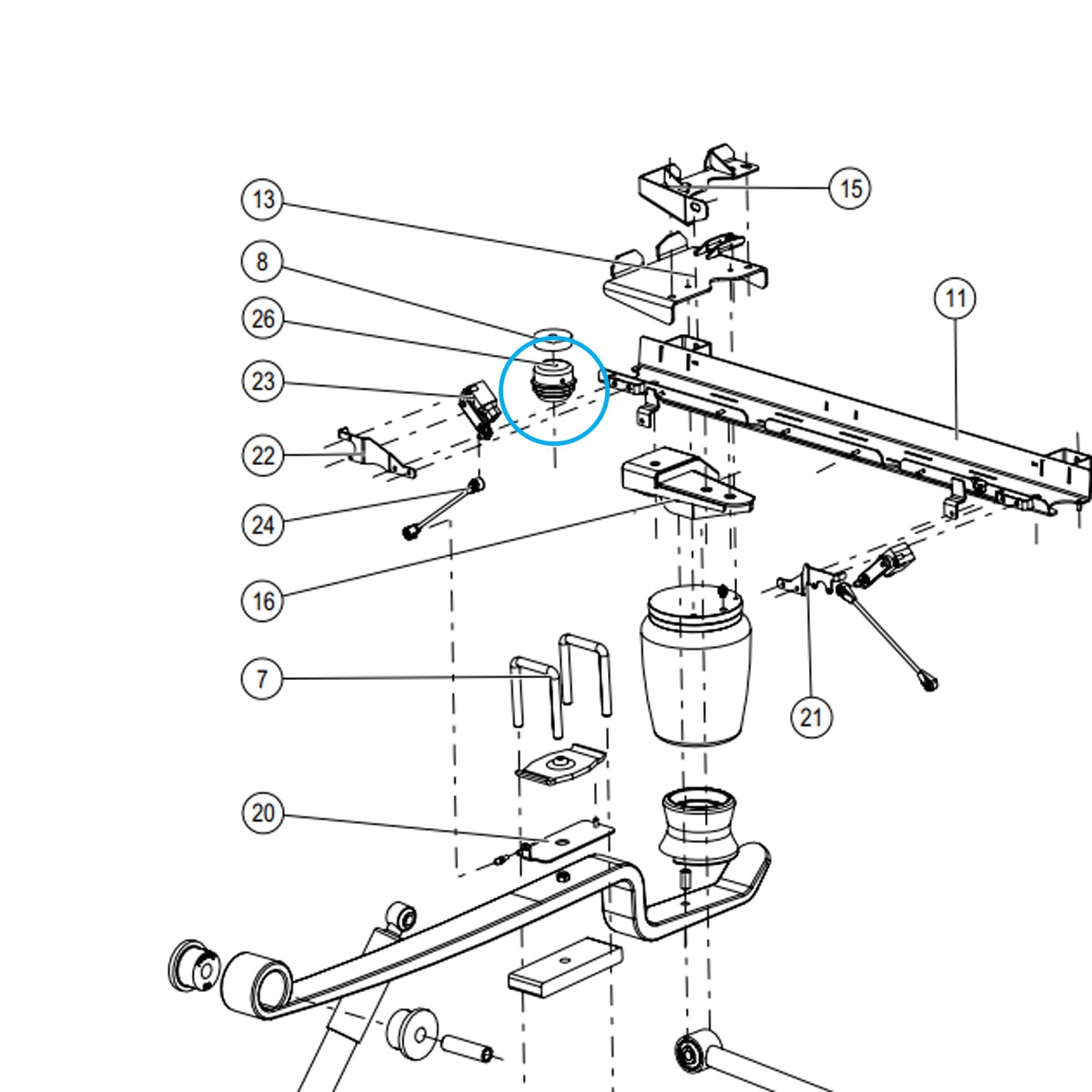 13
15
8
26
11
23
22
24
16
7
21
20