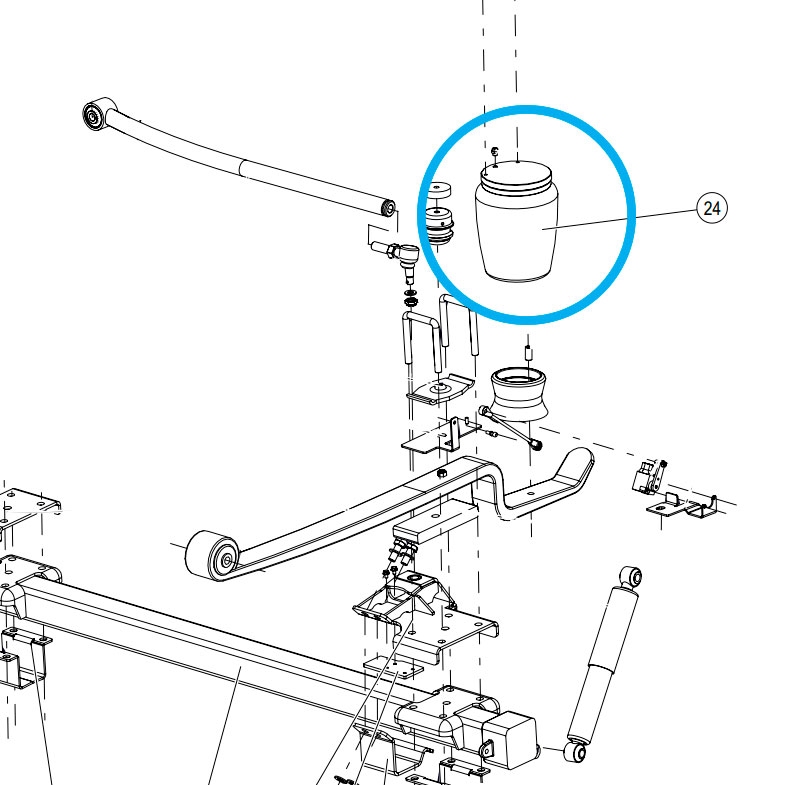 24