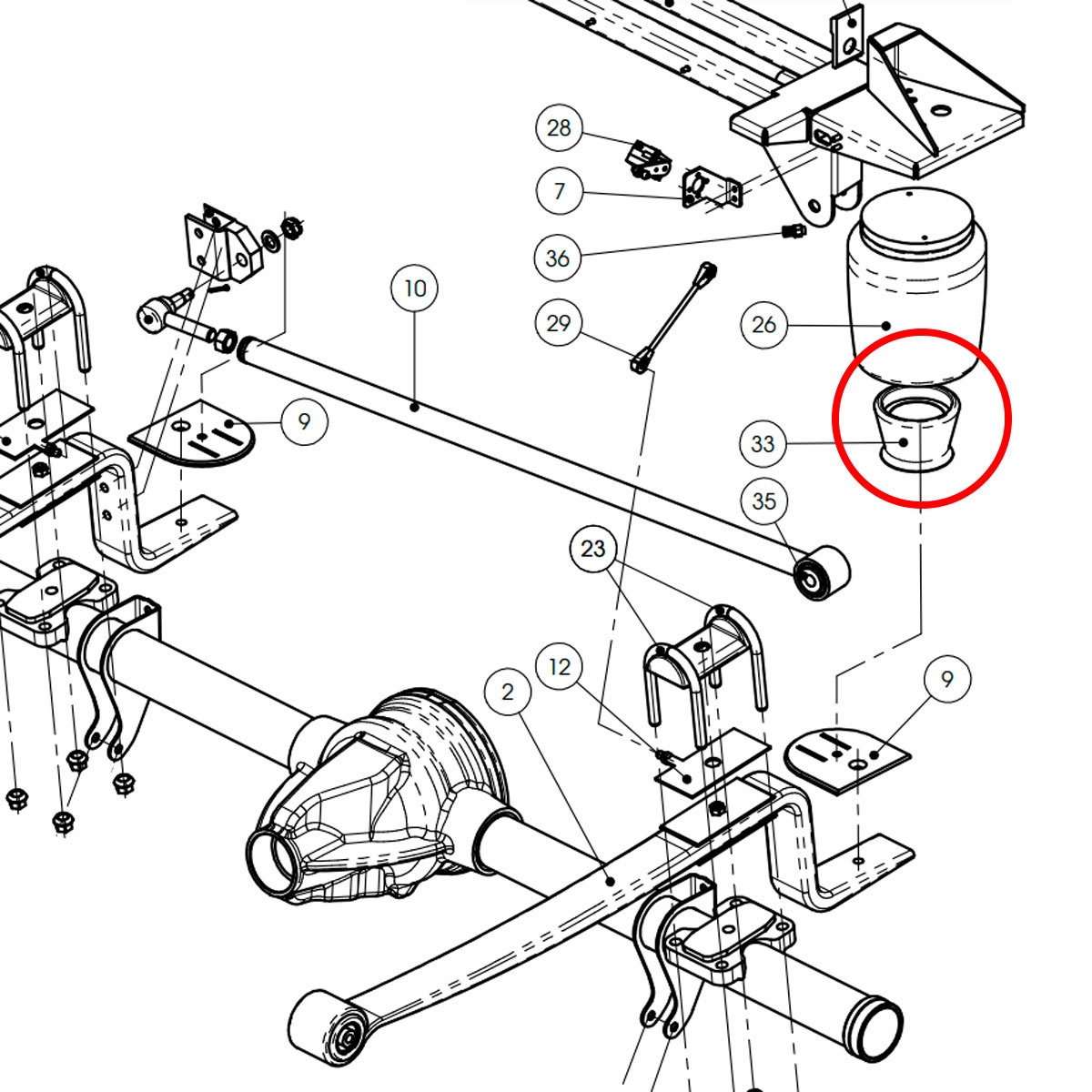 28

7

36

10

29

26

9

33

35

23

12

2

9