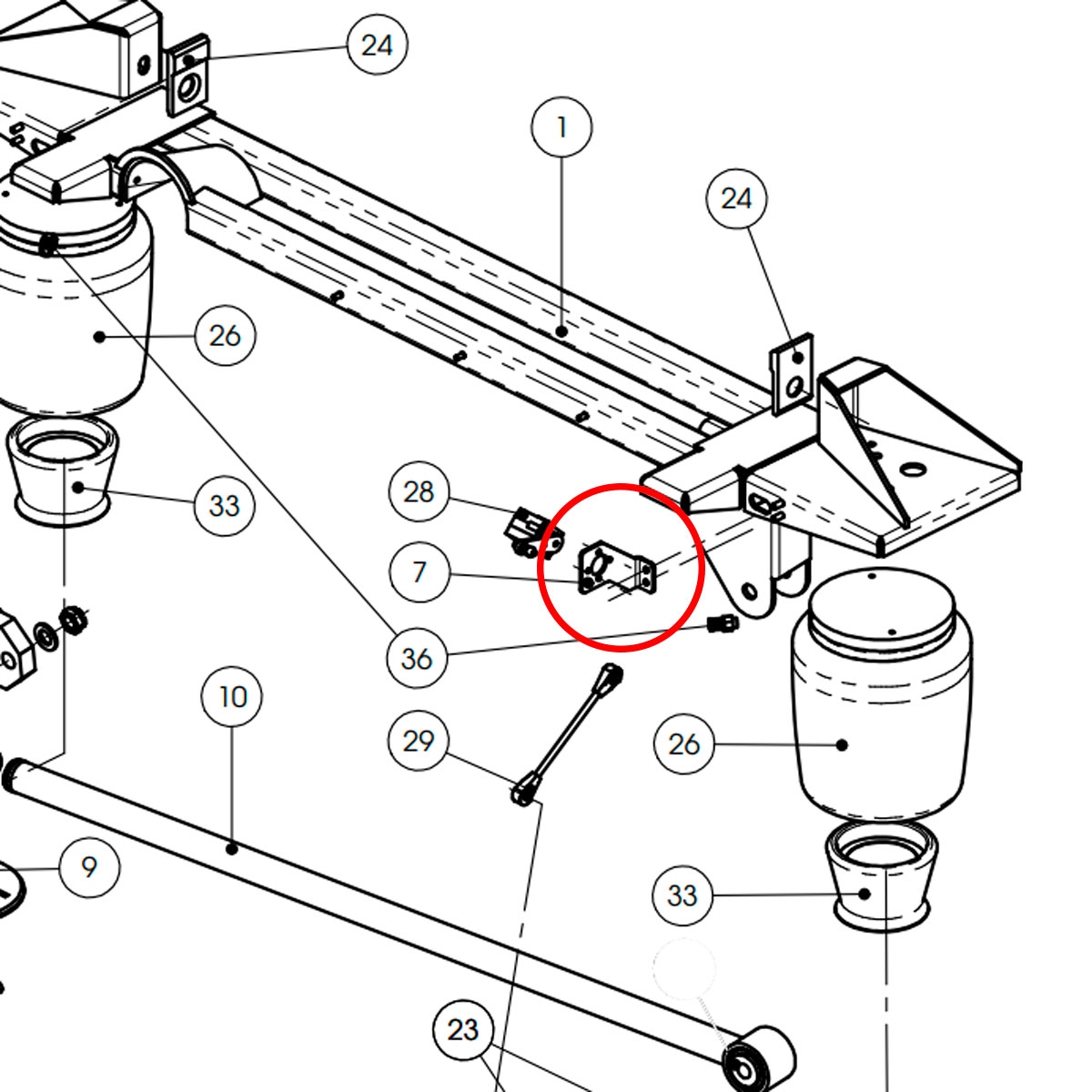 24
1
24
26
28
33
7
36
10
29
26
9
33
23