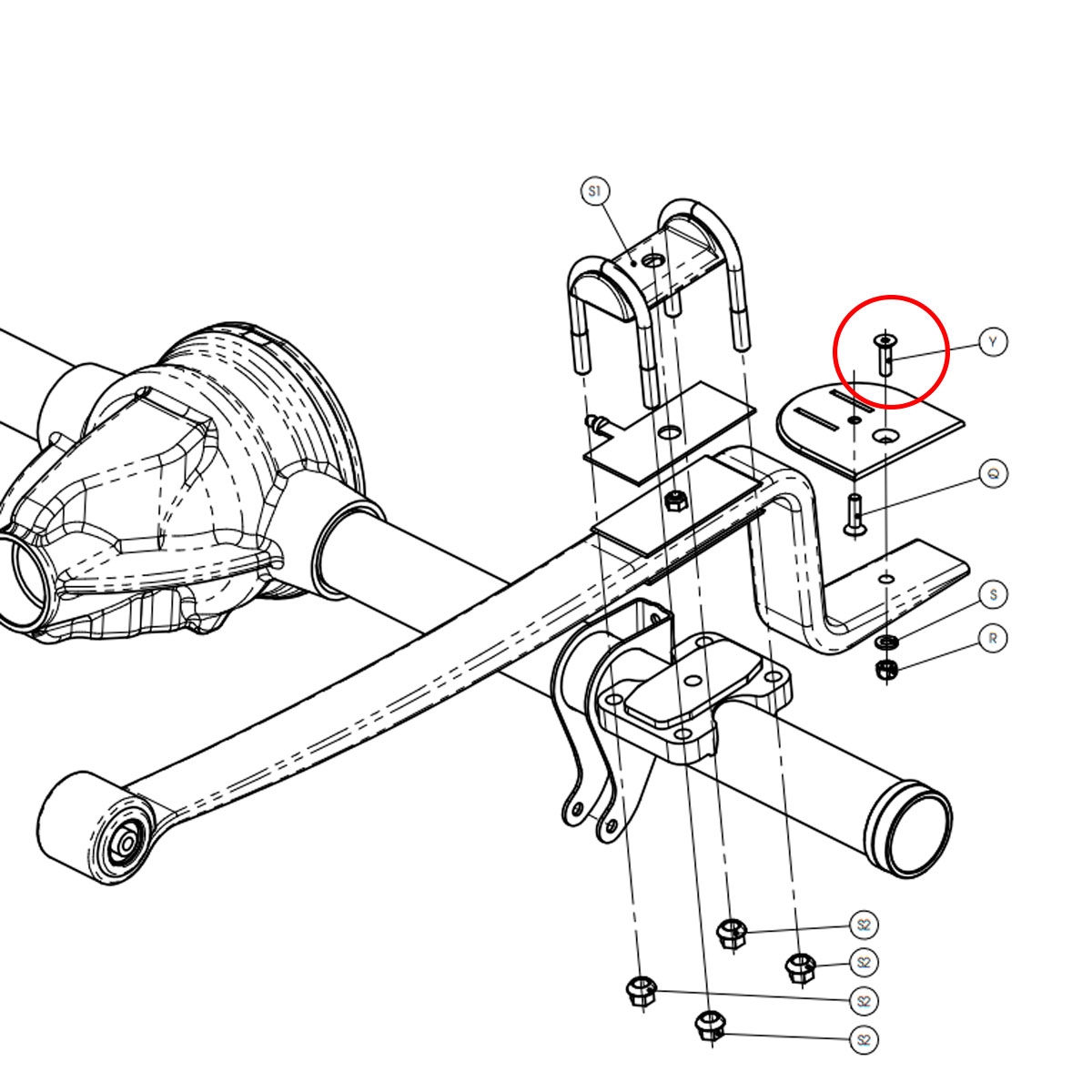 S1
Y
Q
S
R
S2
S2
S2
S2